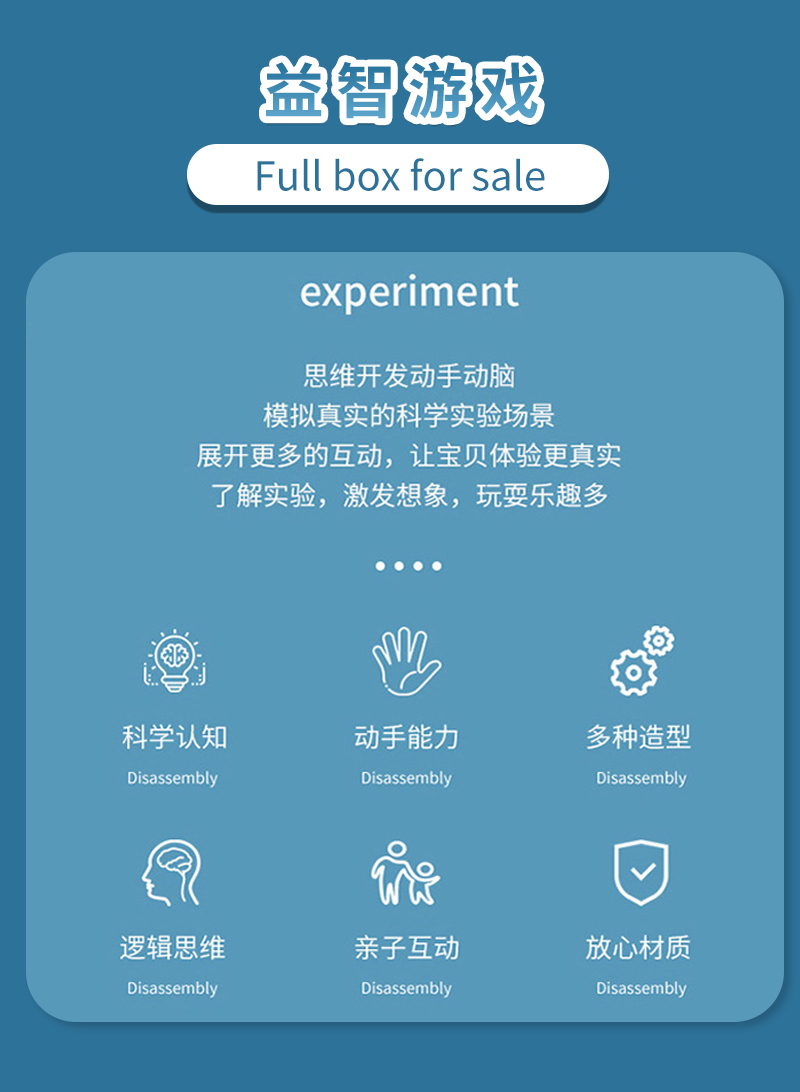 益智游戏

Full box for sale

experiment

思维开发动手动脑
模拟真实的科学实验场景
展开更多的互动，让宝贝体验更真实
了解实验，激发想象，玩耍乐趣多

科学认知
Disassembly

动手能力
Disassembly

多种造型
Disassembly

逻辑思维
Disassembly

亲子互动
Disassembly

放心材质
Disassembly